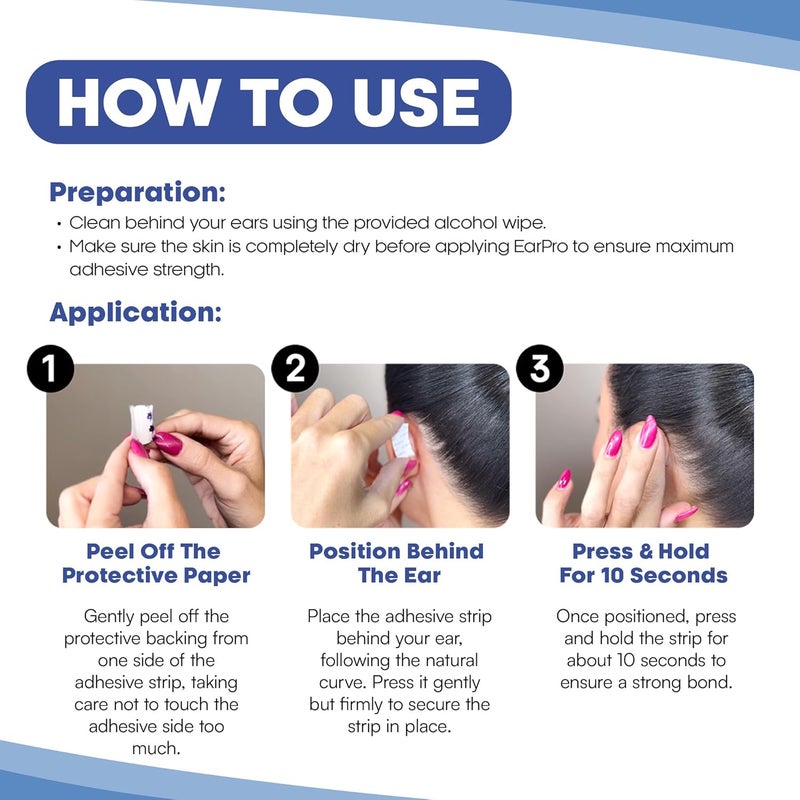 HOW TO USE

Preparation:

• Clean behind your ears using the provided alcohol wipe.
• Make sure the skin is completely dry before applying EarPro to ensure maximum adhesive strength.

Application:

1

Peel Off The Protective Paper

Gently peel off the protective backing from one side of the adhesive strip, taking care not to touch the adhesive side too much.

2

Position Behind The Ear

Place the adhesive strip behind your ear, following the natural curve. Press it gently but firmly to secure the strip in place.

3

Press & Hold For 10 Seconds

Once positioned, press and hold the strip for about 10 seconds to ensure a strong bond.